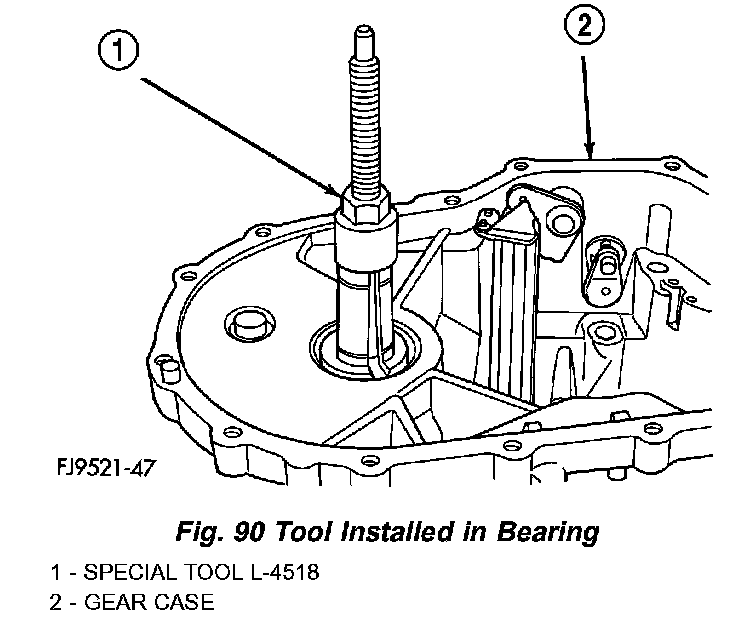 1

2

FJ9521-47

Fig. 90 Tool Installed in Bearing

1 - SPECIAL TOOL L-4518
2 - GEAR CASE