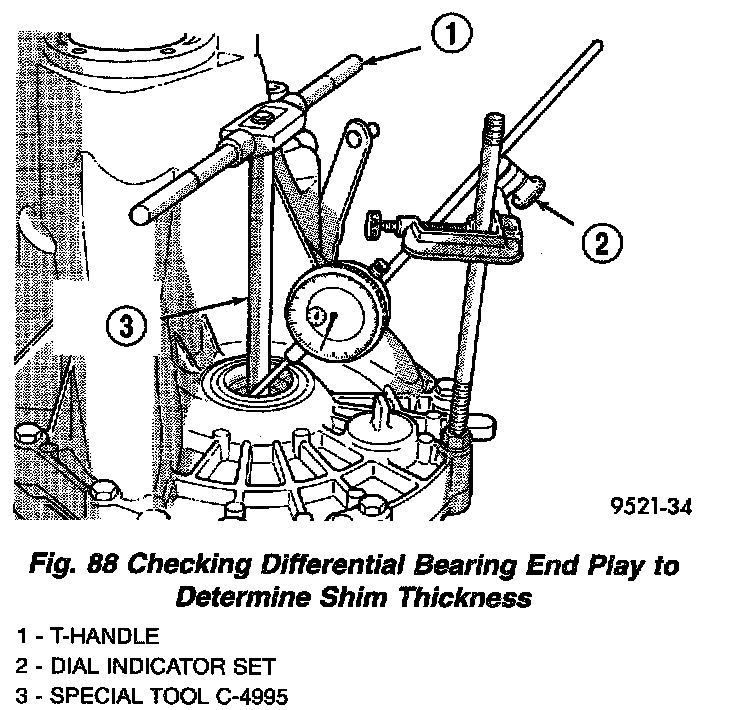 1

2

3

9521-34

Fig. 88 Checking Differential Bearing End Play to Determine Shim Thickness

1 - T-HANDLE
2 - DIAL INDICATOR SET
3 - SPECIAL TOOL C-4995