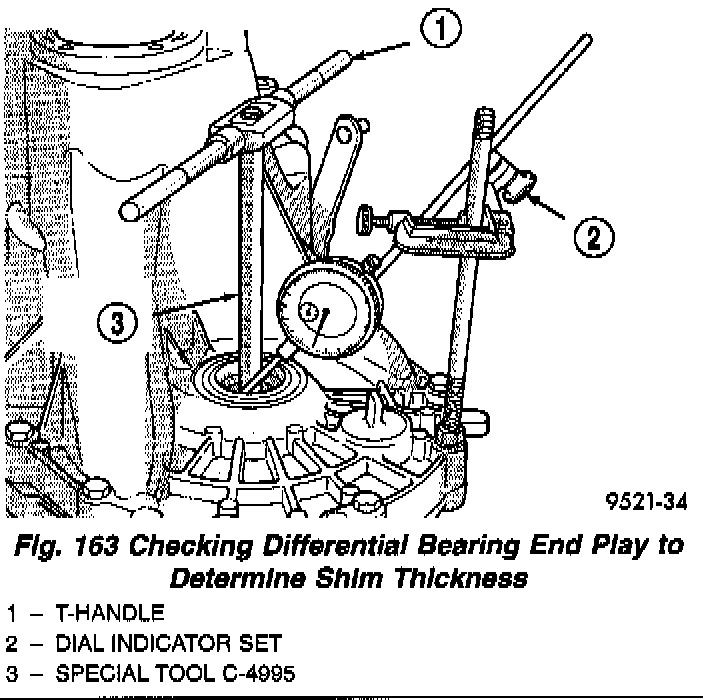 1

2

3

9521-34

Fig. 163 Checking Differential Bearing End Play to Determine Shim Thickness

1 – T-HANDLE
2 – DIAL INDICATOR SET
3 – SPECIAL TOOL C-4995