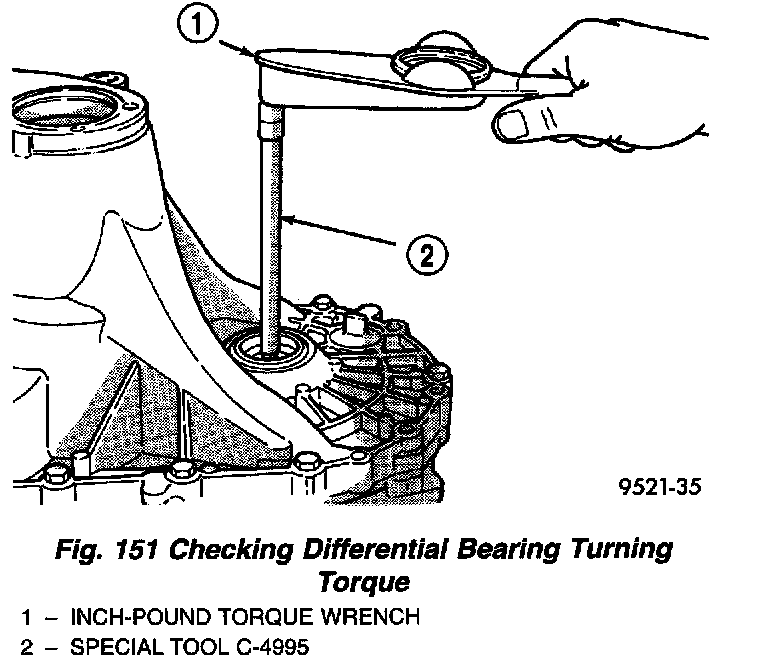 1

2

9521-35

Fig. 151 Checking Differential Bearing Turning Torque

1 – INCH-POUND TORQUE WRENCH
2 – SPECIAL TOOL C-4995