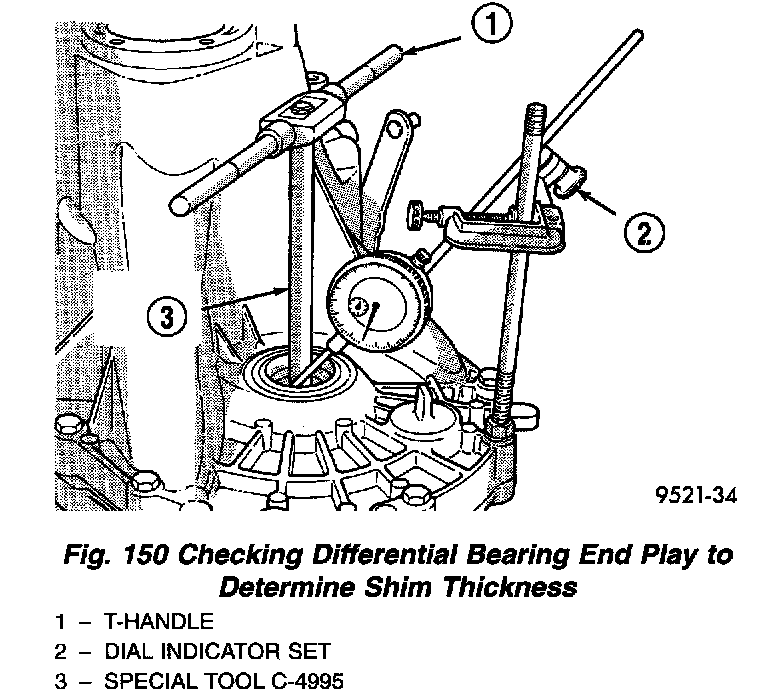 1

2

3

9521-34

Fig. 150 Checking Differential Bearing End Play to Determine Shim Thickness

1 – T-HANDLE
2 – DIAL INDICATOR SET
3 – SPECIAL TOOL C-4995