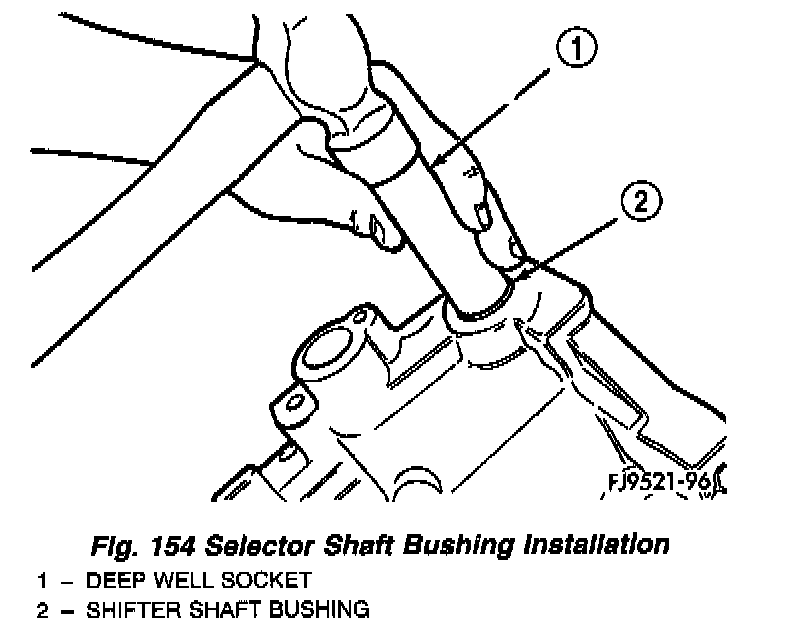 1

2

FJ9521-96

Fig. 154 Selector Shaft Bushing Installation
1 – DEEP WELL SOCKET
2 – SHIFTER SHAFT BUSHING