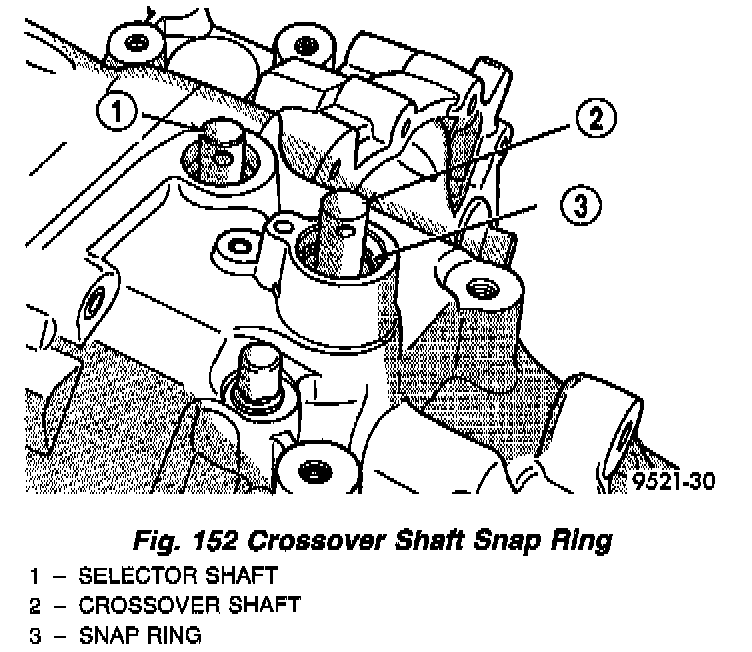 1
2
3
9521-30

Fig. 152 Crossover Shaft Snap Ring

1 – SELECTOR SHAFT
2 – CROSSOVER SHAFT
3 – SNAP RING