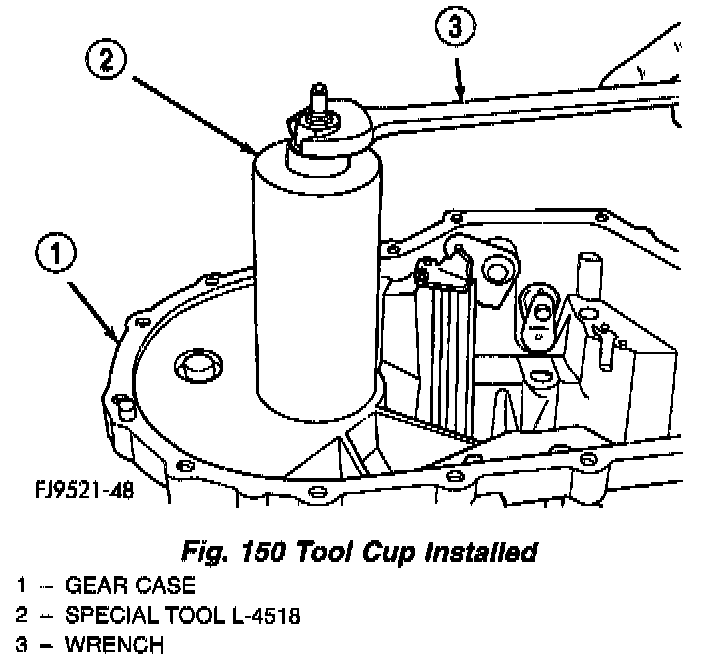 3
2
1
FJ9521-48

Fig. 150 Tool Cup Installed
1 – GEAR CASE
2 – SPECIAL TOOL L-4518
3 – WRENCH