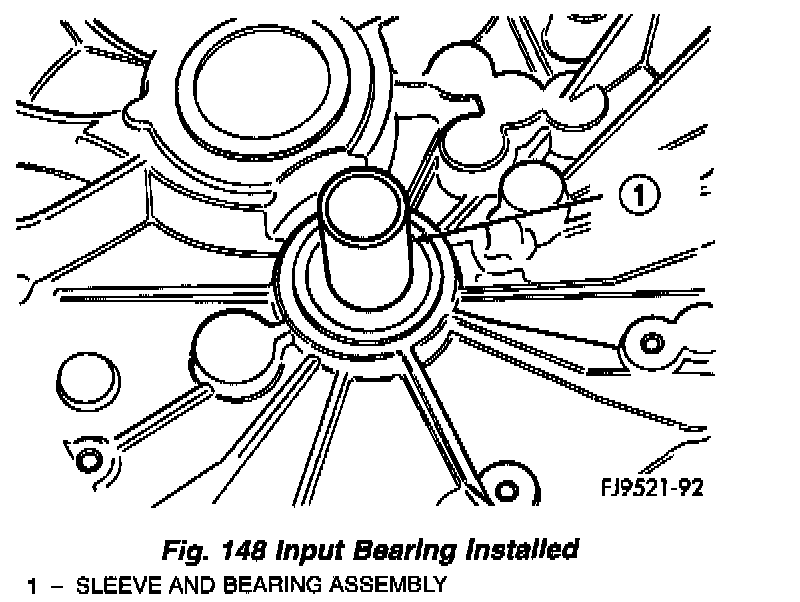 1

FJ9521-92

Fig. 148 Input Bearing Installed

1 – SLEEVE AND BEARING ASSEMBLY