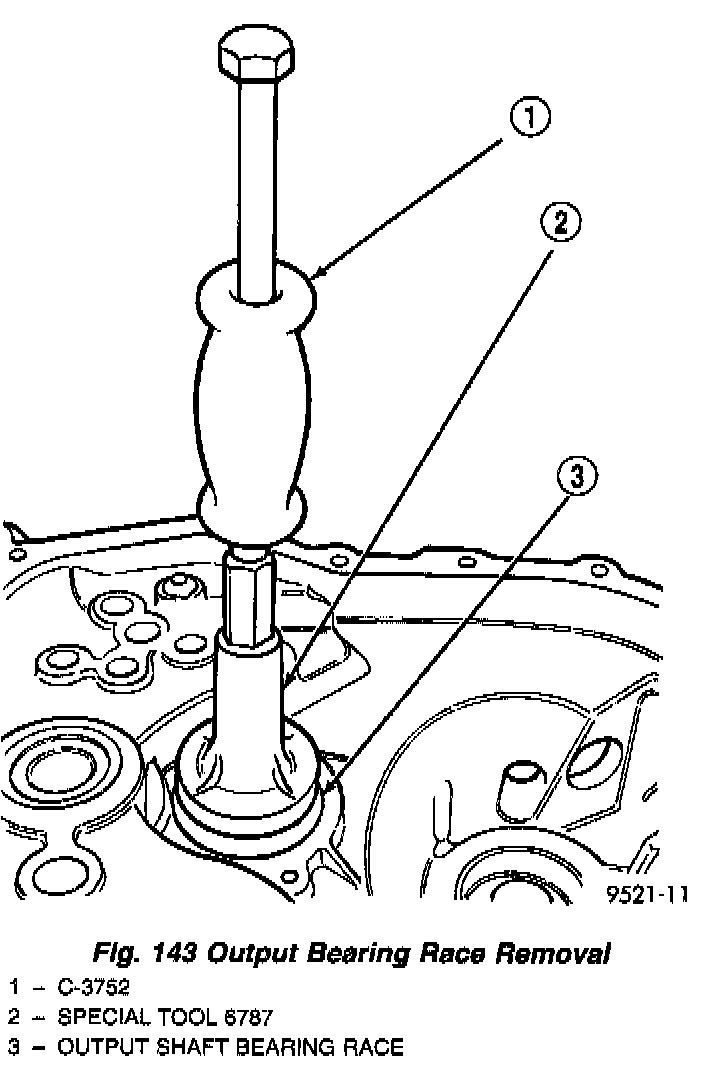 1
2
3
9521-11

Fig. 143 Output Bearing Race Removal
1 – C-3752
2 – SPECIAL TOOL 6787
3 – OUTPUT SHAFT BEARING RACE