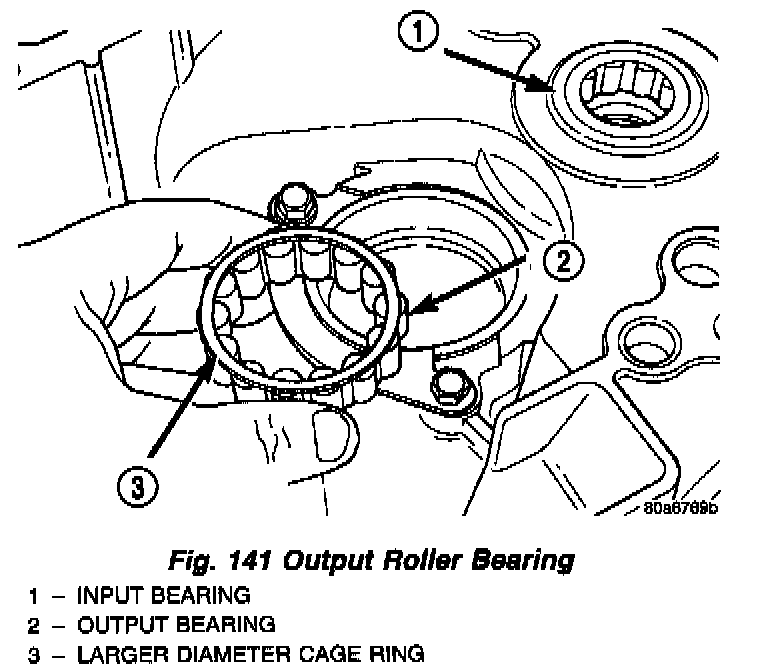 1

2

3

80a6769b

Fig. 141 Output Roller Bearing

1 – INPUT BEARING
2 – OUTPUT BEARING
3 – LARGER DIAMETER CAGE RING