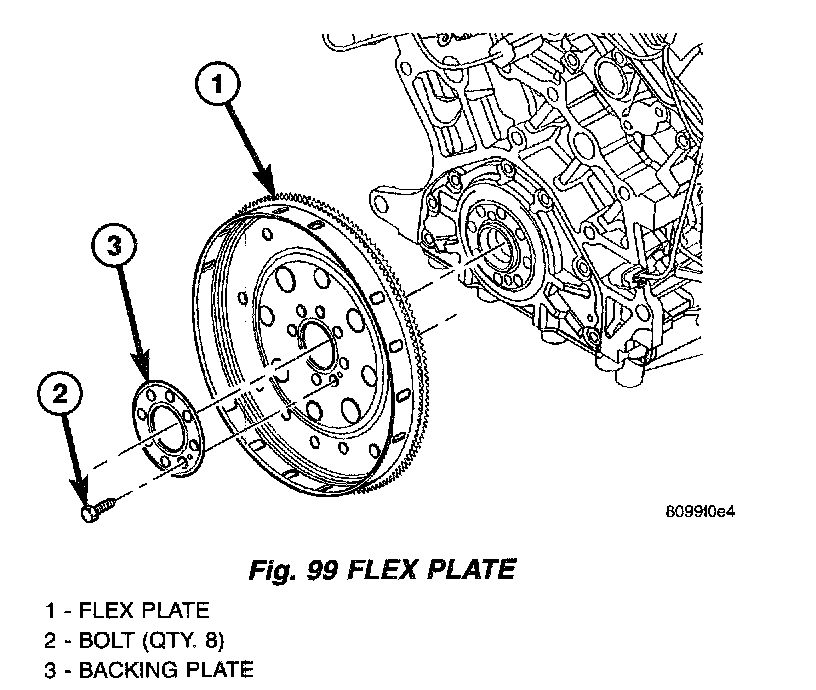 1

3

2

809910e4

Fig. 99 FLEX PLATE

1 - FLEX PLATE
2 - BOLT (QTY. 8)
3 - BACKING PLATE