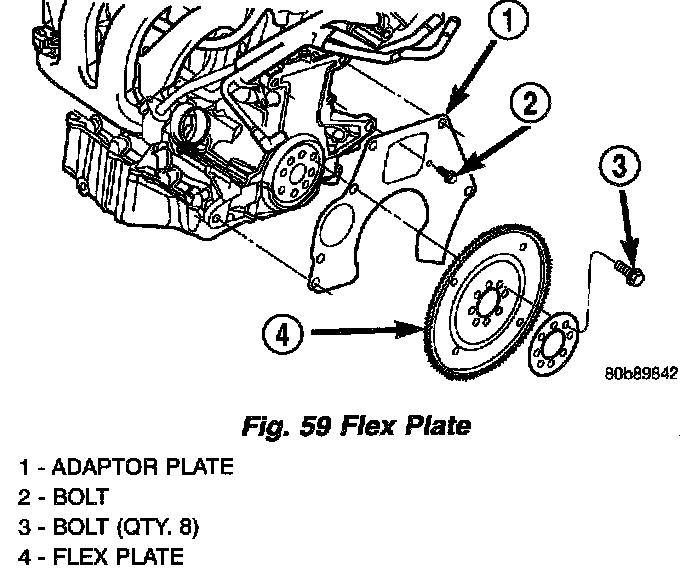 1

2

3

4

80b89842

Fig. 59 Flex Plate

1 - ADAPTOR PLATE
2 - BOLT
3 - BOLT (QTY. 8)
4 - FLEX PLATE