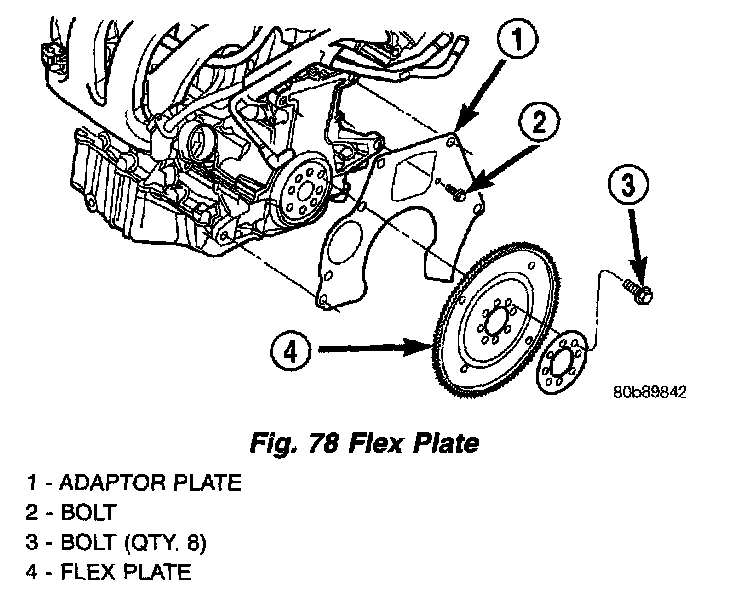 1
2
3
4
80b89842

Fig. 78 Flex Plate

1 - ADAPTOR PLATE
2 - BOLT
3 - BOLT (QTY. 8)
4 - FLEX PLATE