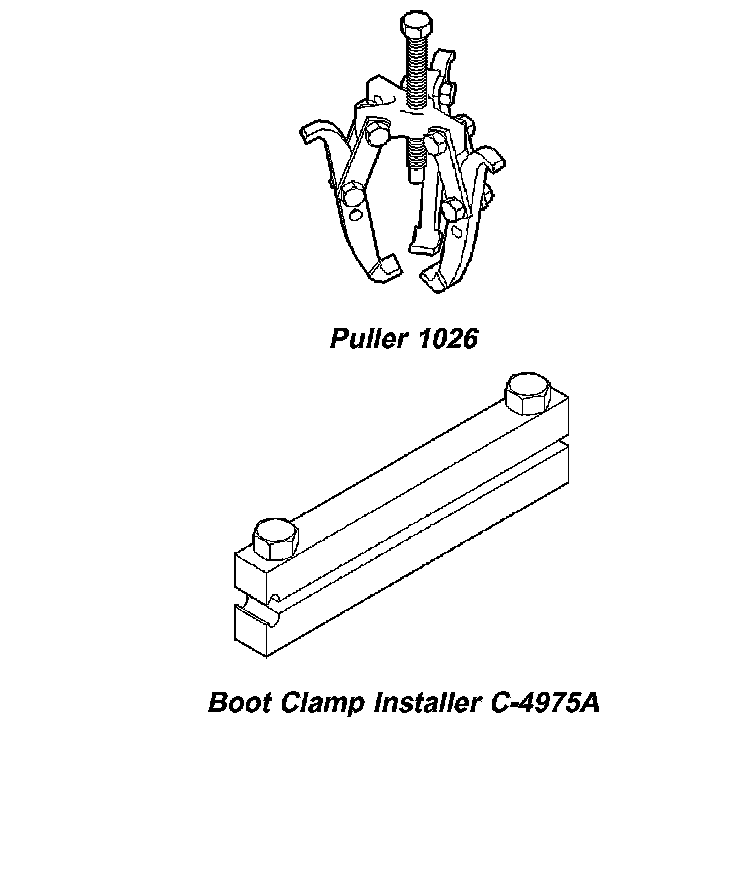 Puller 1026

Boot Clamp Installer C-4975A