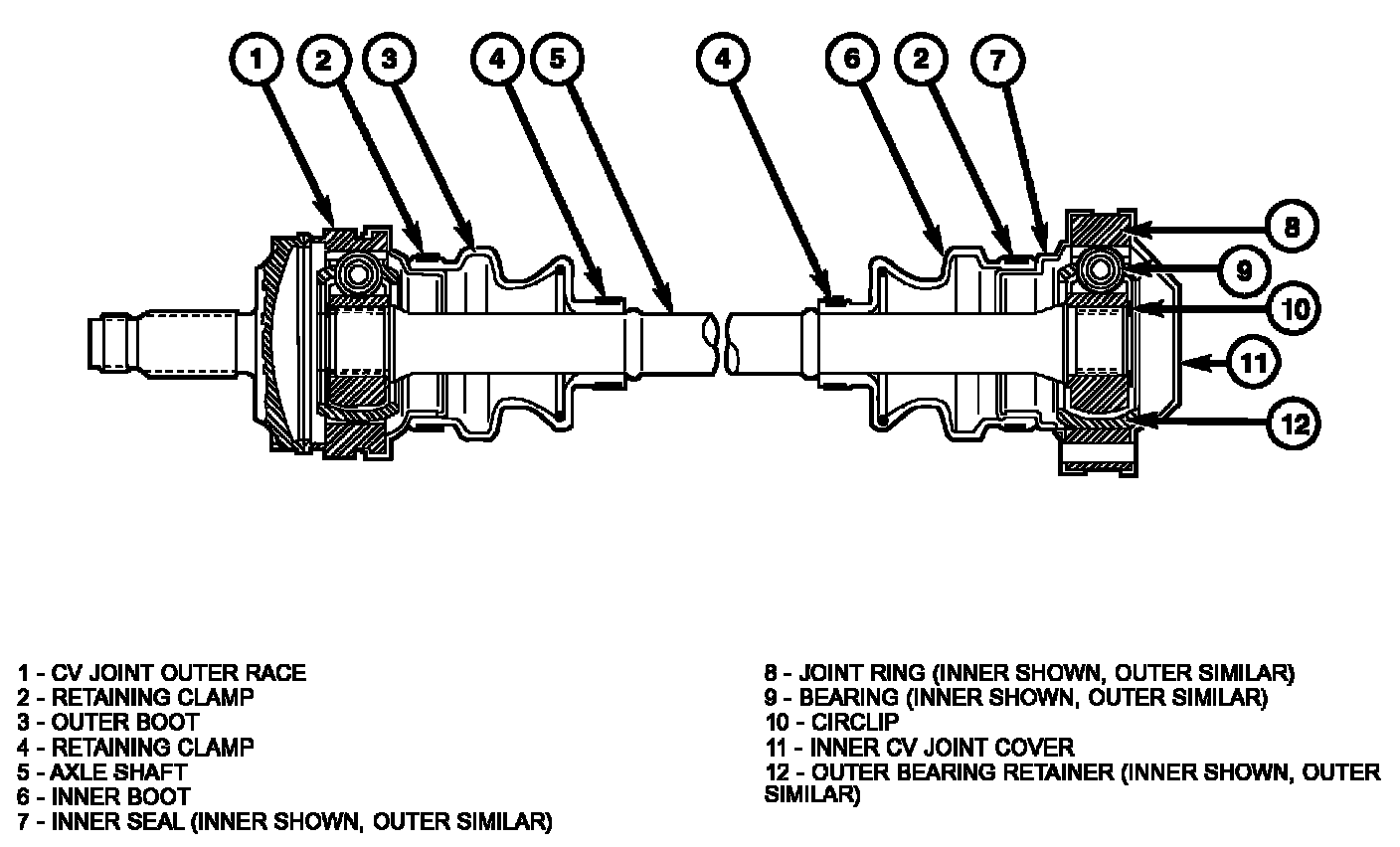 1 2 3 4 5 4 6 2 7 8 9 10 11 12

1 - CV JOINT OUTER RACE
2 - RETAINING CLAMP
3 - OUTER BOOT
4 - RETAINING CLAMP
5 - AXLE SHAFT
6 - INNER BOOT
7 - INNER SEAL (INNER SHOWN, OUTER SIMILAR)

8 - JOINT RING (INNER SHOWN, OUTER SIMILAR)
9 - BEARING (INNER SHOWN, OUTER SIMILAR)
10 - CIRCLIP
11 - INNER CV JOINT COVER
12 - OUTER BEARING RETAINER (INNER SHOWN, OUTER SIMILAR)