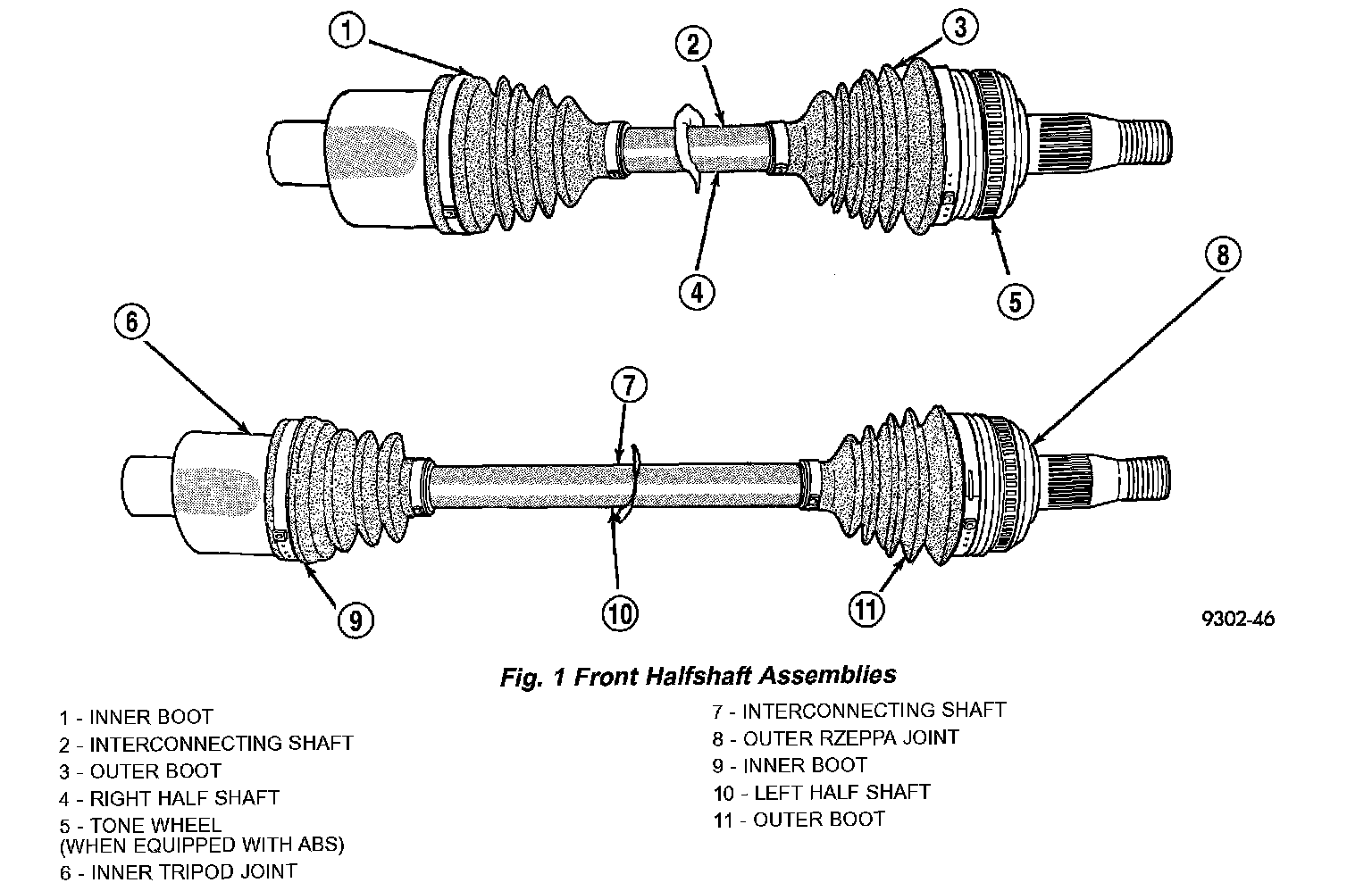 1
2
3
4
5
8
6
7
9
10
11
9302-46

Fig. 1 Front Halfshaft Assemblies

1 - INNER BOOT
2 - INTERCONNECTING SHAFT
3 - OUTER BOOT
4 - RIGHT HALF SHAFT
5 - TONE WHEEL (WHEN EQUIPPED WITH ABS)
6 - INNER TRIPOD JOINT

7 - INTERCONNECTING SHAFT
8 - OUTER RZEPPA JOINT
9 - INNER BOOT
10 - LEFT HALF SHAFT
11 - OUTER BOOT