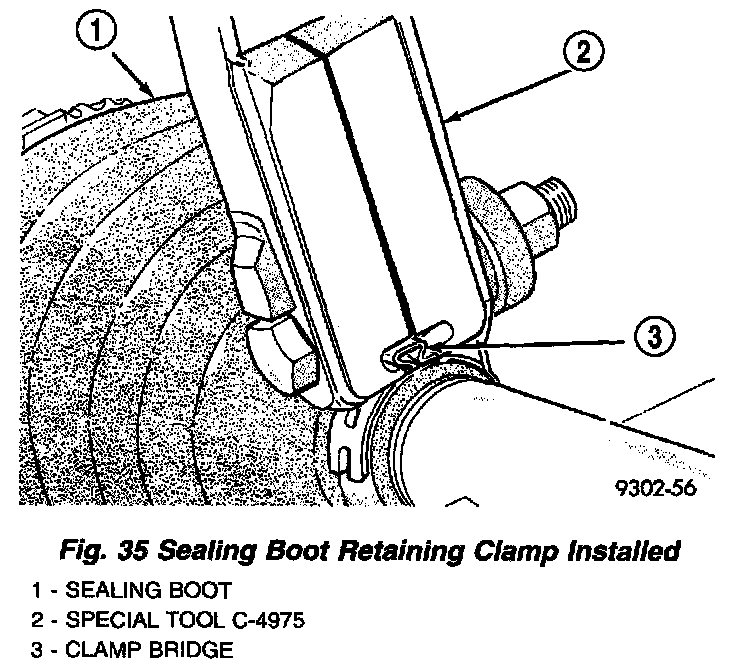 1

2

3

9302-56

Fig. 35 Sealing Boot Retaining Clamp Installed

1 - SEALING BOOT
2 - SPECIAL TOOL C-4975
3 - CLAMP BRIDGE