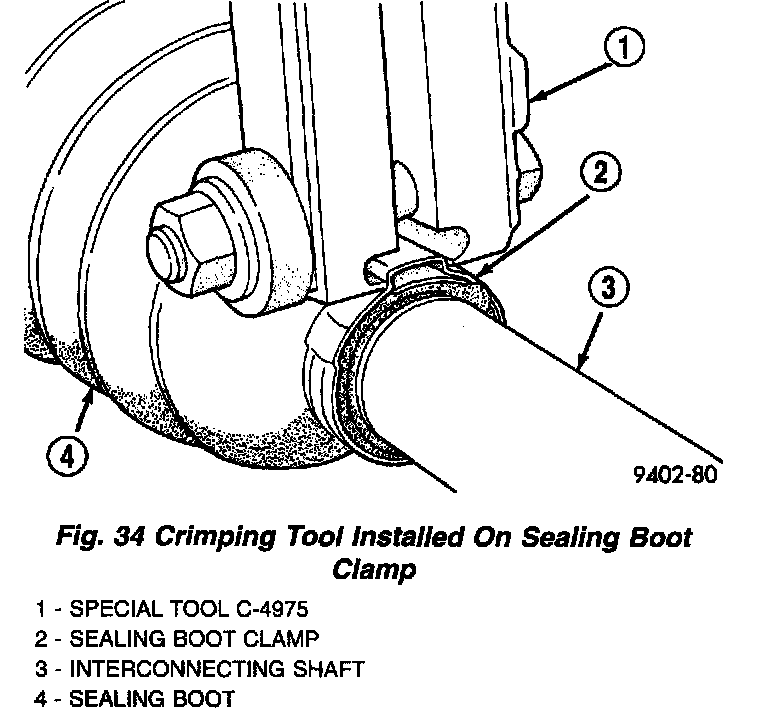 1
2
3
4
9402-80

Fig. 34 Crimping Tool Installed On Sealing Boot Clamp

1 - SPECIAL TOOL C-4975
2 - SEALING BOOT CLAMP
3 - INTERCONNECTING SHAFT
4 - SEALING BOOT