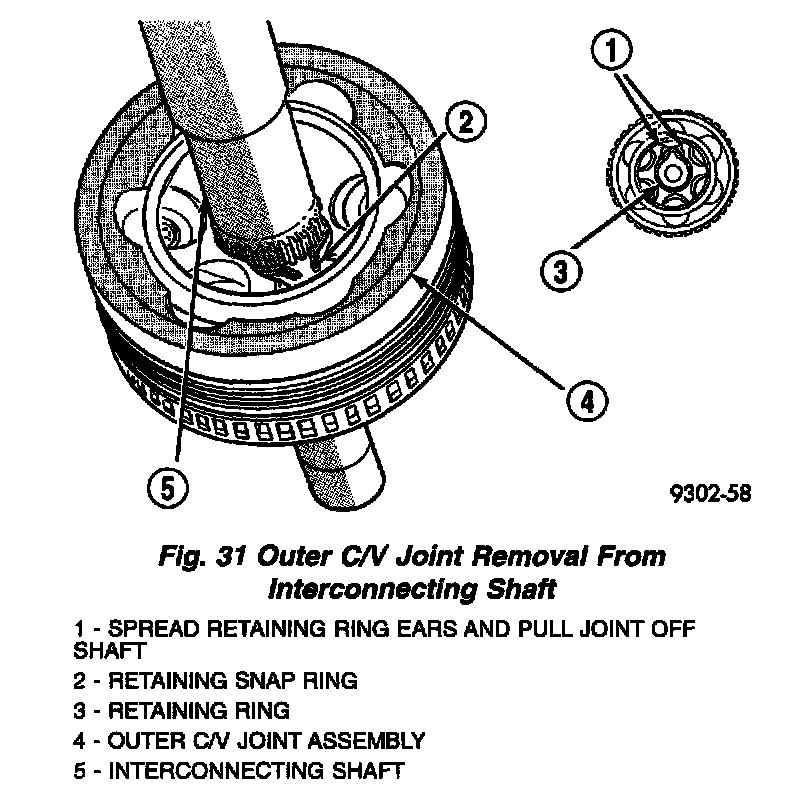 1

2

3

4

5

9302-58

Fig. 31 Outer C/V Joint Removal From Interconnecting Shaft

1 - SPREAD RETAINING RING EARS AND PULL JOINT OFF SHAFT

2 - RETAINING SNAP RING

3 - RETAINING RING

4 - OUTER C/V JOINT ASSEMBLY

5 - INTERCONNECTING SHAFT