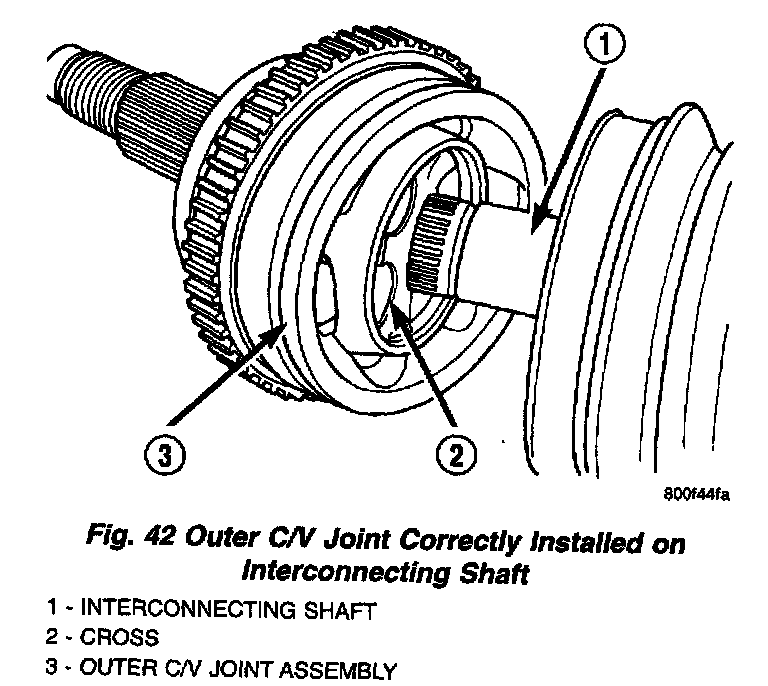 1

3

2

800f44fa

Fig. 42 Outer C/V Joint Correctly Installed on Interconnecting Shaft

1 - INTERCONNECTING SHAFT
2 - CROSS
3 - OUTER C/V JOINT ASSEMBLY