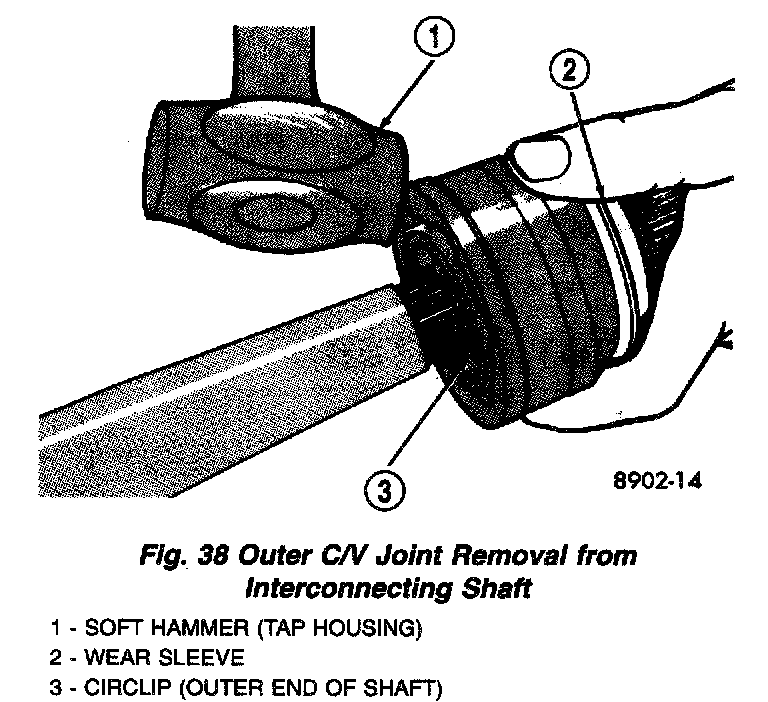 1

2

3

8902-14

Fig. 38 Outer C/V Joint Removal from Interconnecting Shaft

1 - SOFT HAMMER (TAP HOUSING)
2 - WEAR SLEEVE
3 - CIRCLIP (OUTER END OF SHAFT)