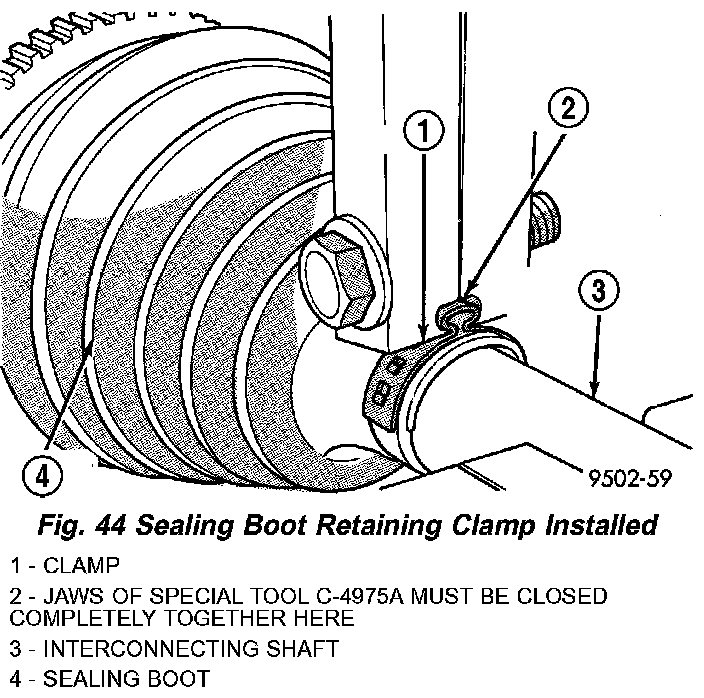 1
2
3
4
9502-59

Fig. 44 Sealing Boot Retaining Clamp Installed

1 - CLAMP

2 - JAWS OF SPECIAL TOOL C-4975A MUST BE CLOSED COMPLETELY TOGETHER HERE

3 - INTERCONNECTING SHAFT

4 - SEALING BOOT