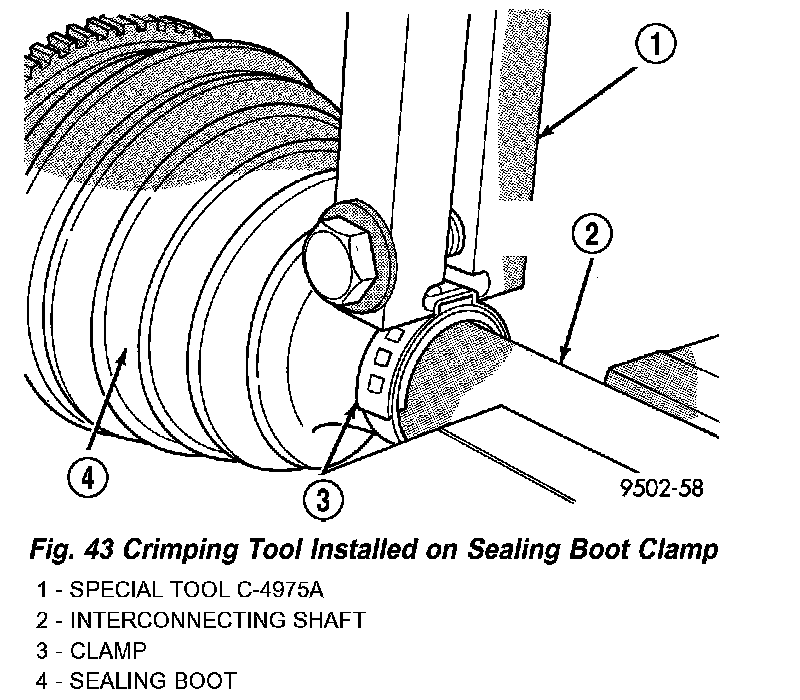 1

2

4

3

9502-58

Fig. 43 Crimping Tool Installed on Sealing Boot Clamp

1 - SPECIAL TOOL C-4975A
2 - INTERCONNECTING SHAFT
3 - CLAMP
4 - SEALING BOOT