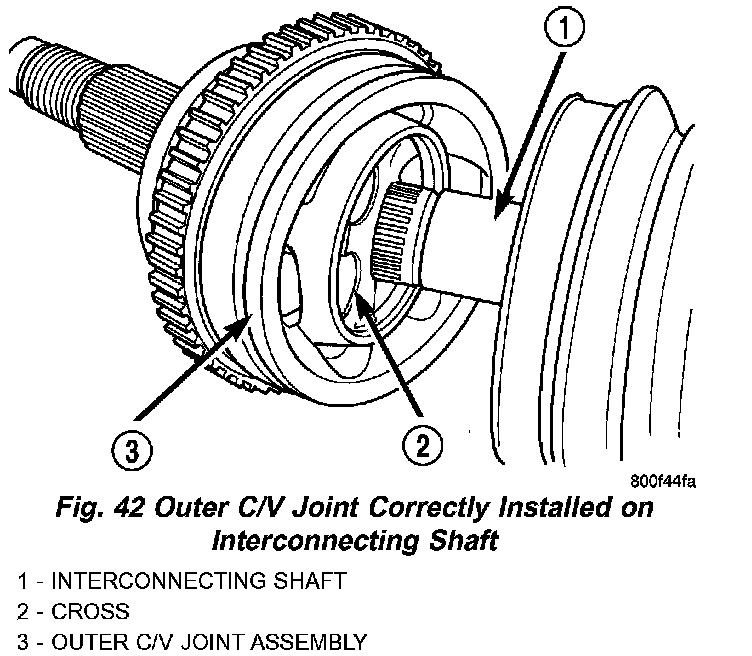 1

3

2

800f44fa

Fig. 42 Outer C/V Joint Correctly Installed on Interconnecting Shaft

1 - INTERCONNECTING SHAFT
2 - CROSS
3 - OUTER C/V JOINT ASSEMBLY