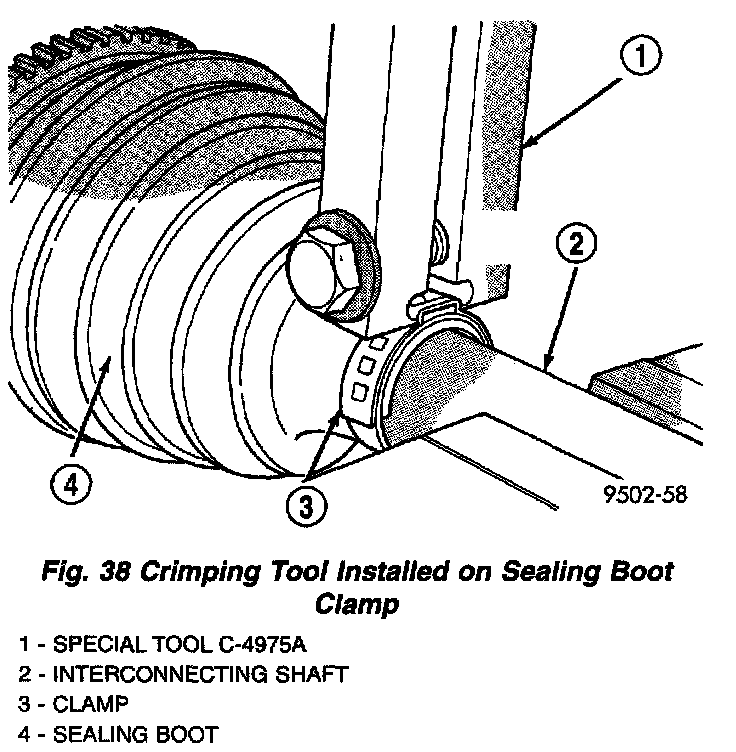 1
2
4
3
9502-58

Fig. 38 Crimping Tool Installed on Sealing Boot Clamp

1 - SPECIAL TOOL C-4975A
2 - INTERCONNECTING SHAFT
3 - CLAMP
4 - SEALING BOOT