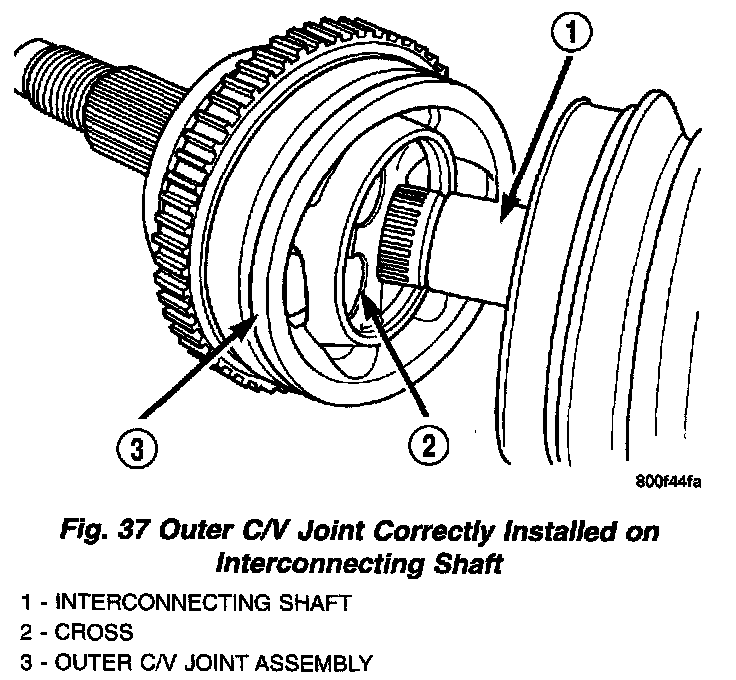 1

3

2

800f44fa

Fig. 37 Outer C/V Joint Correctly Installed on Interconnecting Shaft

1 - INTERCONNECTING SHAFT
2 - CROSS
3 - OUTER C/V JOINT ASSEMBLY