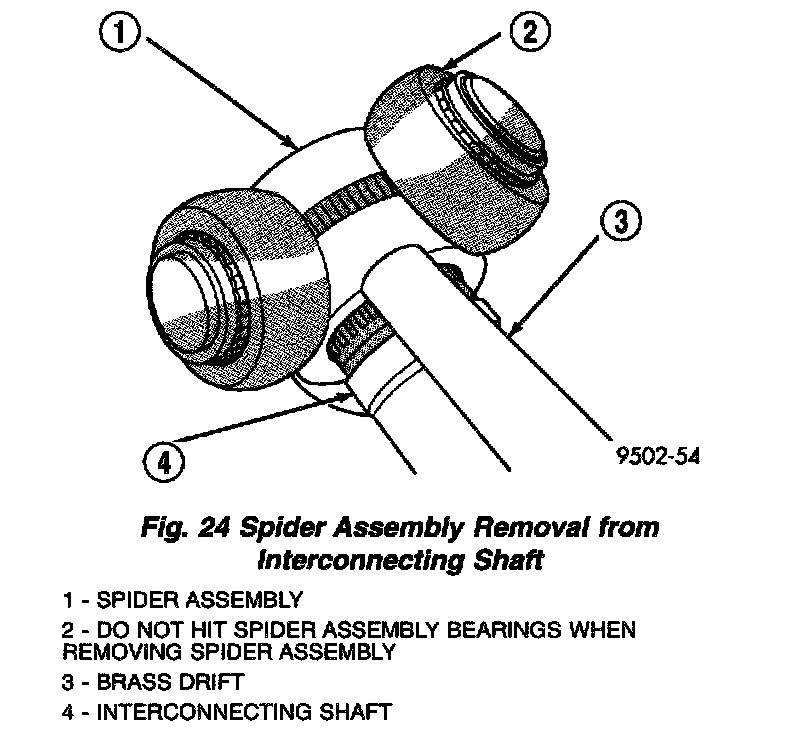 1

2

3

4

9502-54

Fig. 24 Spider Assembly Removal from Interconnecting Shaft

1 - SPIDER ASSEMBLY

2 - DO NOT HIT SPIDER ASSEMBLY BEARINGS WHEN REMOVING SPIDER ASSEMBLY

3 - BRASS DRIFT

4 - INTERCONNECTING SHAFT