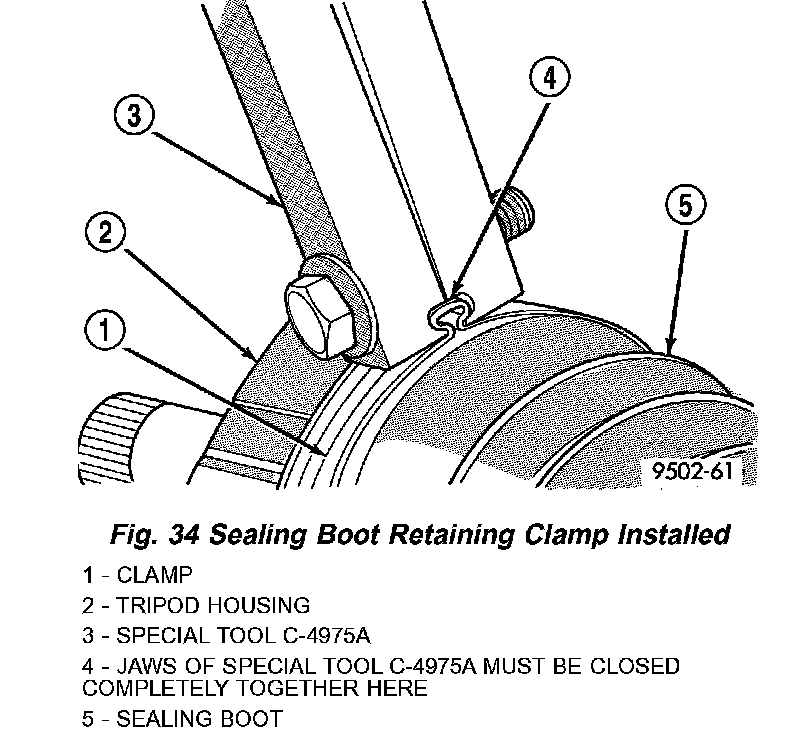 4
3
5
2
1
9502-61

Fig. 34 Sealing Boot Retaining Clamp Installed

1 - CLAMP
2 - TRIPOD HOUSING
3 - SPECIAL TOOL C-4975A
4 - JAWS OF SPECIAL TOOL C-4975A MUST BE CLOSED COMPLETELY TOGETHER HERE
5 - SEALING BOOT