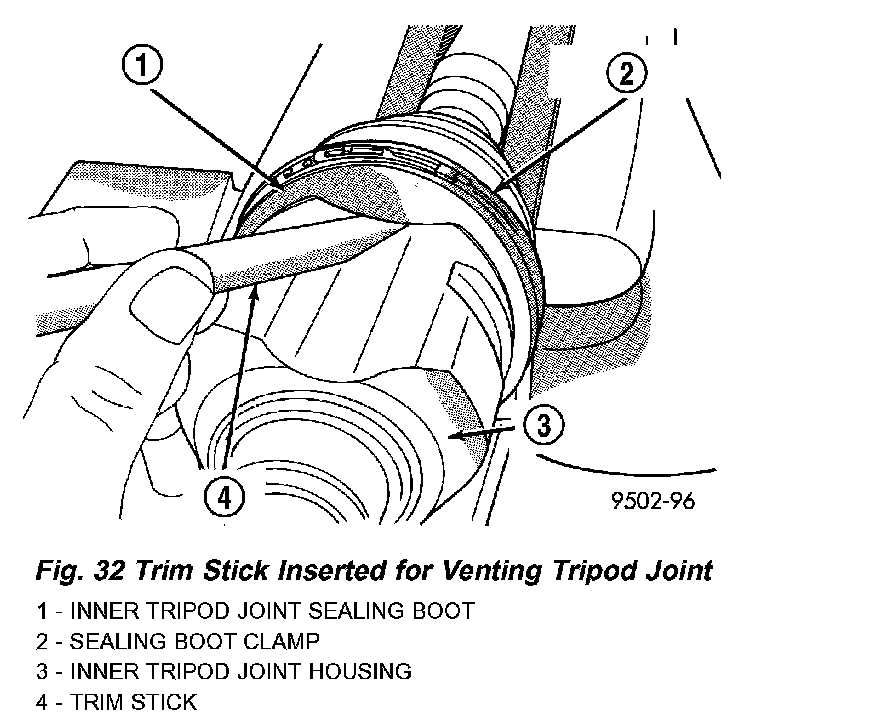 1
2
3
4
9502-96

Fig. 32 Trim Stick Inserted for Venting Tripod Joint

1 - INNER TRIPOD JOINT SEALING BOOT
2 - SEALING BOOT CLAMP
3 - INNER TRIPOD JOINT HOUSING
4 - TRIM STICK