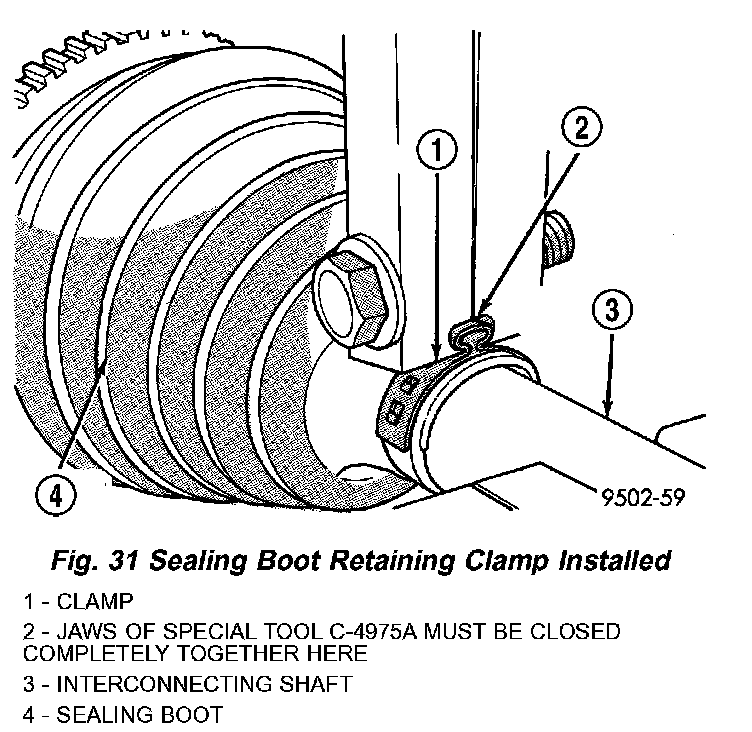 1

2

3

4

9502-59

Fig. 31 Sealing Boot Retaining Clamp Installed

1 - CLAMP

2 - JAWS OF SPECIAL TOOL C-4975A MUST BE CLOSED COMPLETELY TOGETHER HERE

3 - INTERCONNECTING SHAFT

4 - SEALING BOOT