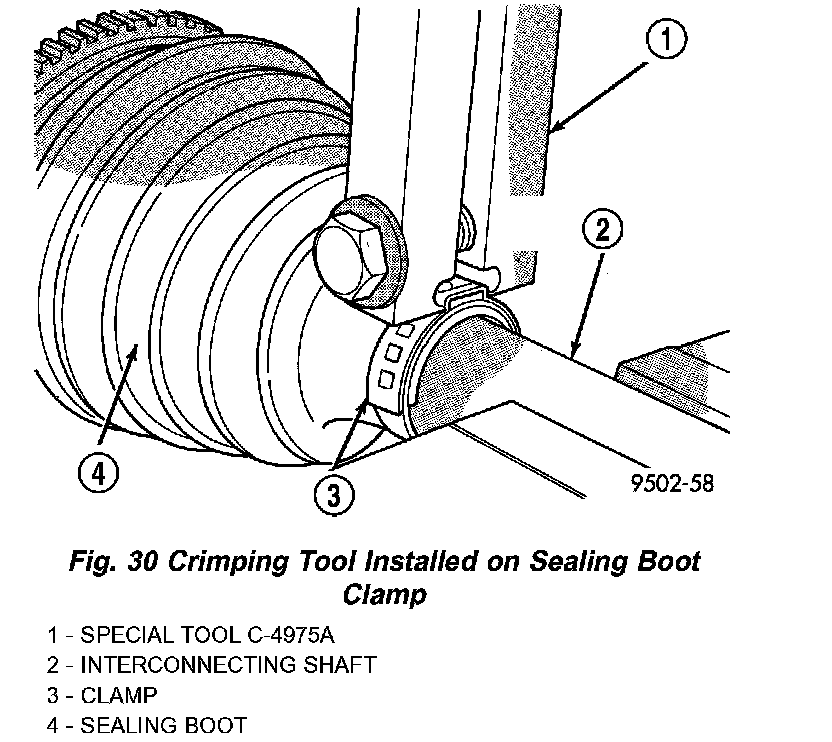 1

2

4

3

9502-58

Fig. 30 Crimping Tool Installed on Sealing Boot Clamp

1 - SPECIAL TOOL C-4975A
2 - INTERCONNECTING SHAFT
3 - CLAMP
4 - SEALING BOOT