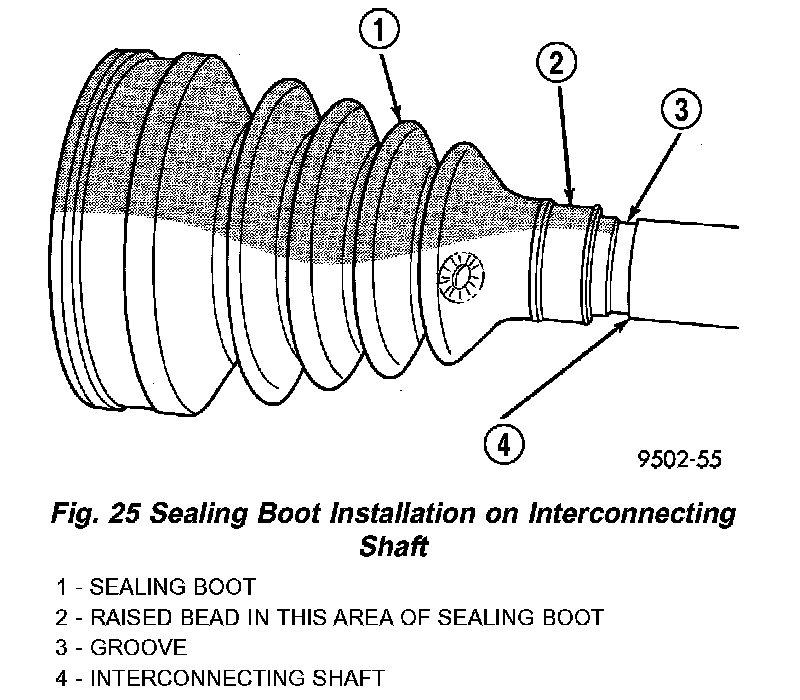 1
2
3
4
9502-55

Fig. 25 Sealing Boot Installation on Interconnecting Shaft

1 - SEALING BOOT
2 - RAISED BEAD IN THIS AREA OF SEALING BOOT
3 - GROOVE
4 - INTERCONNECTING SHAFT