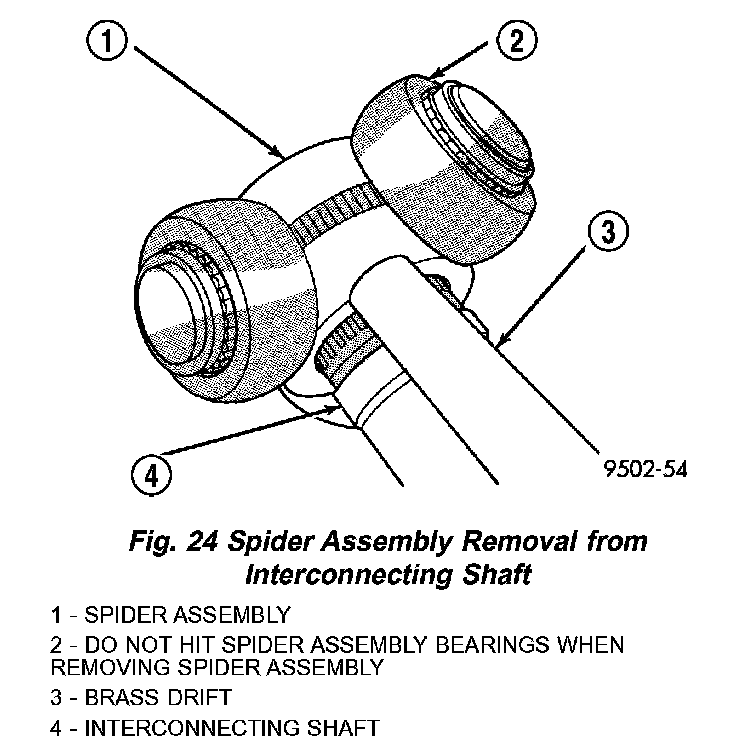 1

2

3

4

9502-54

Fig. 24 Spider Assembly Removal from Interconnecting Shaft

1 - SPIDER ASSEMBLY

2 - DO NOT HIT SPIDER ASSEMBLY BEARINGS WHEN REMOVING SPIDER ASSEMBLY

3 - BRASS DRIFT

4 - INTERCONNECTING SHAFT