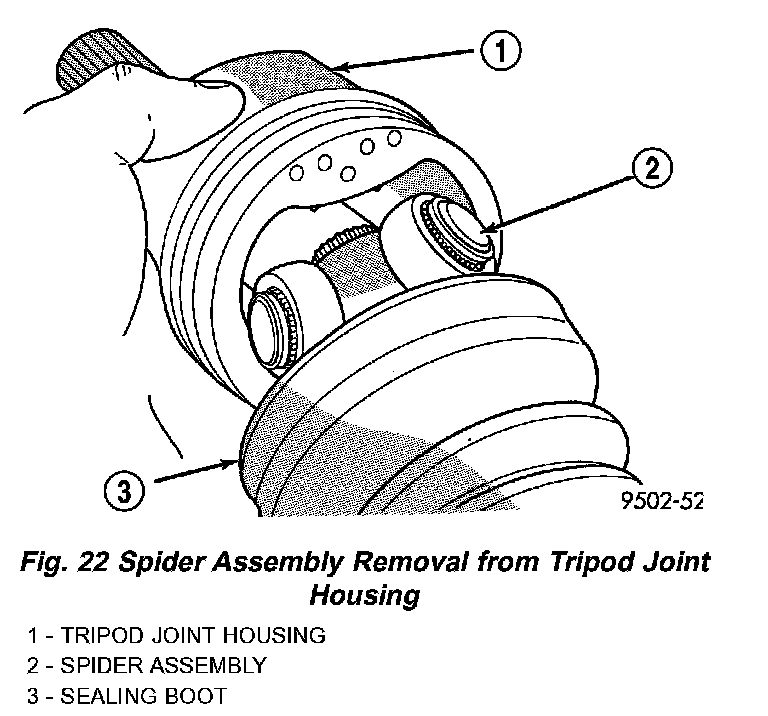 1

2

3

9502-52

Fig. 22 Spider Assembly Removal from Tripod Joint Housing

1 - TRIPOD JOINT HOUSING
2 - SPIDER ASSEMBLY
3 - SEALING BOOT