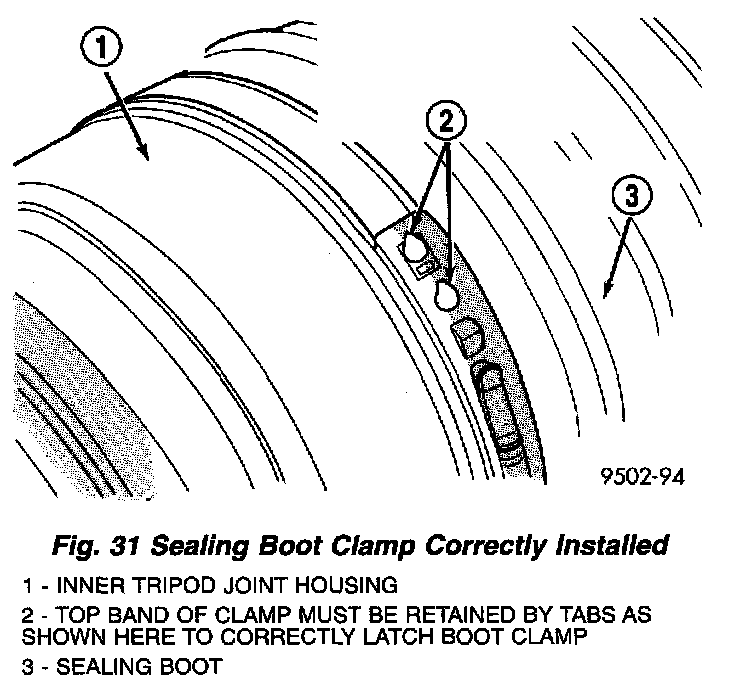 1

2

3

9502-94

Fig. 31 Sealing Boot Clamp Correctly Installed

1 - INNER TRIPOD JOINT HOUSING

2 - TOP BAND OF CLAMP MUST BE RETAINED BY TABS AS SHOWN HERE TO CORRECTLY LATCH BOOT CLAMP

3 - SEALING BOOT