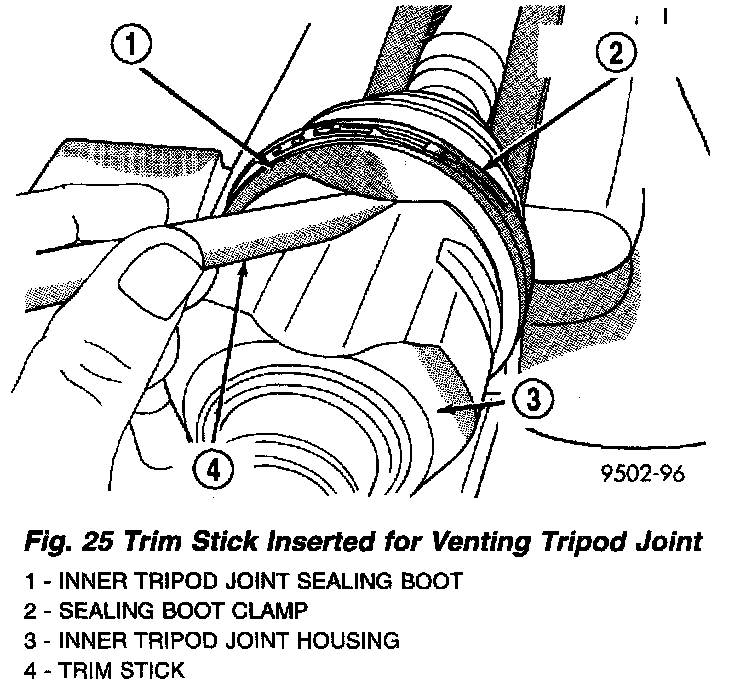 1
2
3
4
9502-96

Fig. 25 Trim Stick Inserted for Venting Tripod Joint

1 - INNER TRIPOD JOINT SEALING BOOT
2 - SEALING BOOT CLAMP
3 - INNER TRIPOD JOINT HOUSING
4 - TRIM STICK