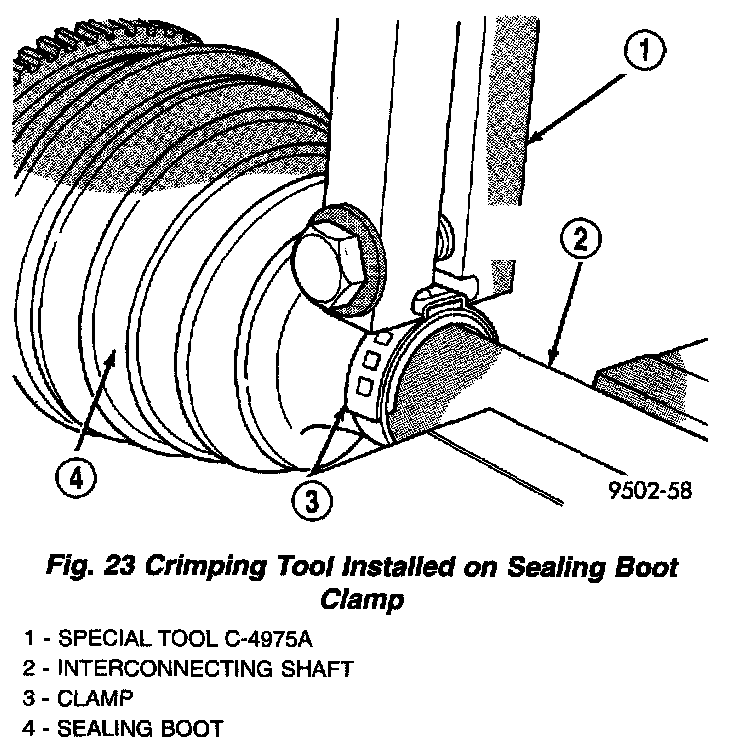 1
2
4
3
9502-58

Fig. 23 Crimping Tool Installed on Sealing Boot Clamp

1 - SPECIAL TOOL C-4975A
2 - INTERCONNECTING SHAFT
3 - CLAMP
4 - SEALING BOOT