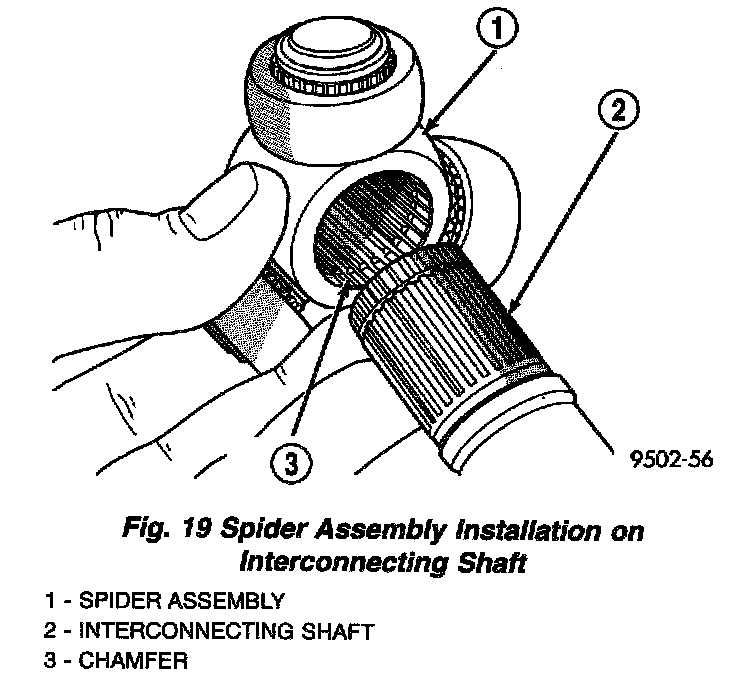 1

2

3

9502-56

Fig. 19 Spider Assembly Installation on Interconnecting Shaft

1 - SPIDER ASSEMBLY
2 - INTERCONNECTING SHAFT
3 - CHAMFER