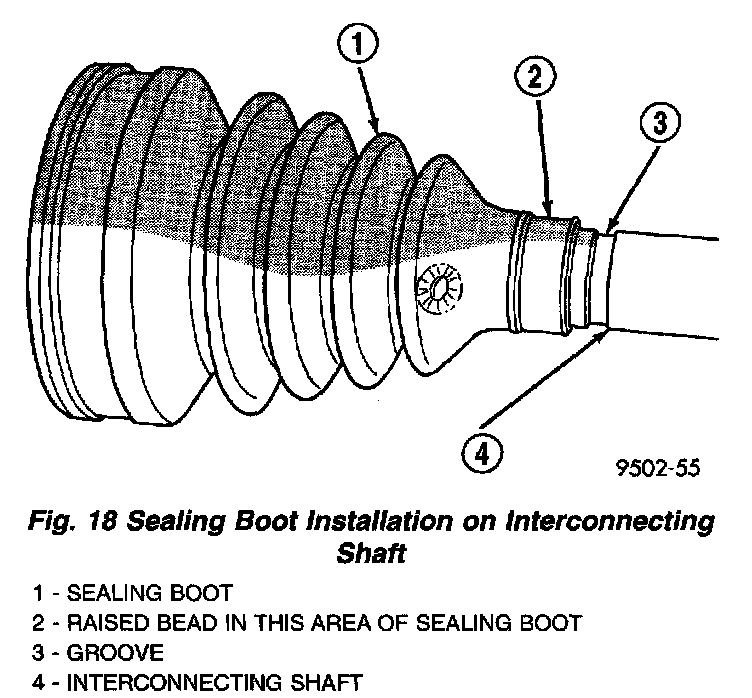 1
2
3
4
9502-55

Fig. 18 Sealing Boot Installation on Interconnecting Shaft

1 - SEALING BOOT
2 - RAISED BEAD IN THIS AREA OF SEALING BOOT
3 - GROOVE
4 - INTERCONNECTING SHAFT