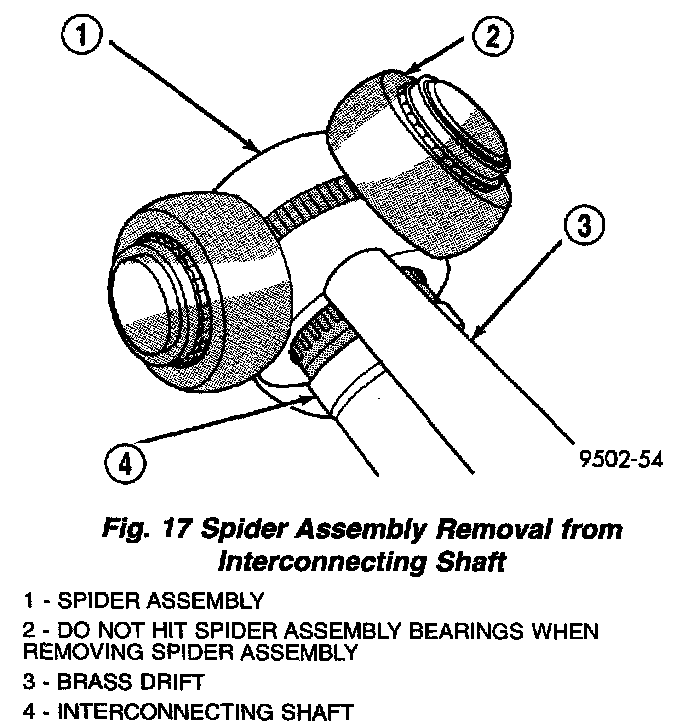 1

2

3

4

9502-54

Fig. 17 Spider Assembly Removal from Interconnecting Shaft

1 - SPIDER ASSEMBLY

2 - DO NOT HIT SPIDER ASSEMBLY BEARINGS WHEN REMOVING SPIDER ASSEMBLY

3 - BRASS DRIFT

4 - INTERCONNECTING SHAFT