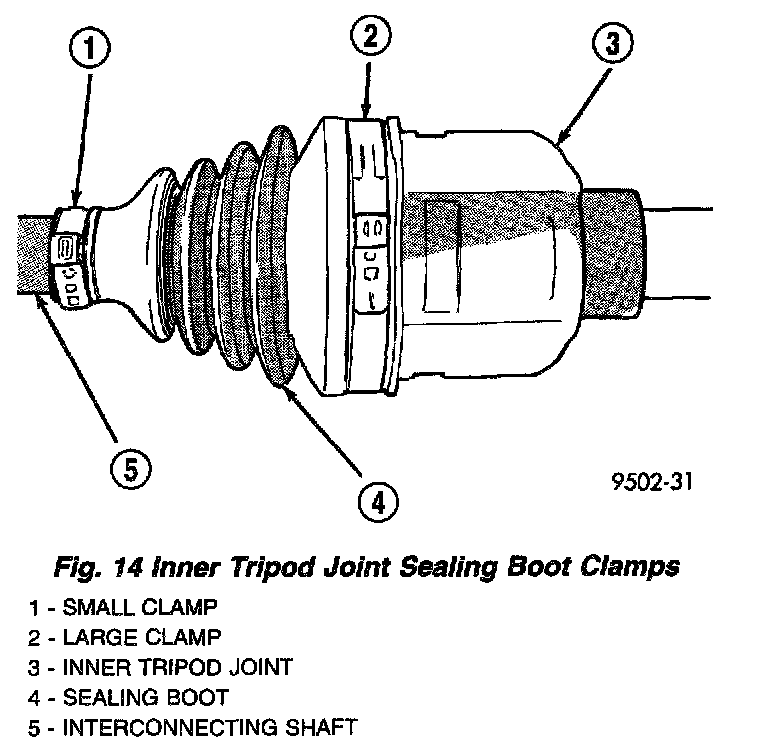 1

2

3

5

4

9502-31

Fig. 14 Inner Tripod Joint Sealing Boot Clamps

1 - SMALL CLAMP
2 - LARGE CLAMP
3 - INNER TRIPOD JOINT
4 - SEALING BOOT
5 - INTERCONNECTING SHAFT