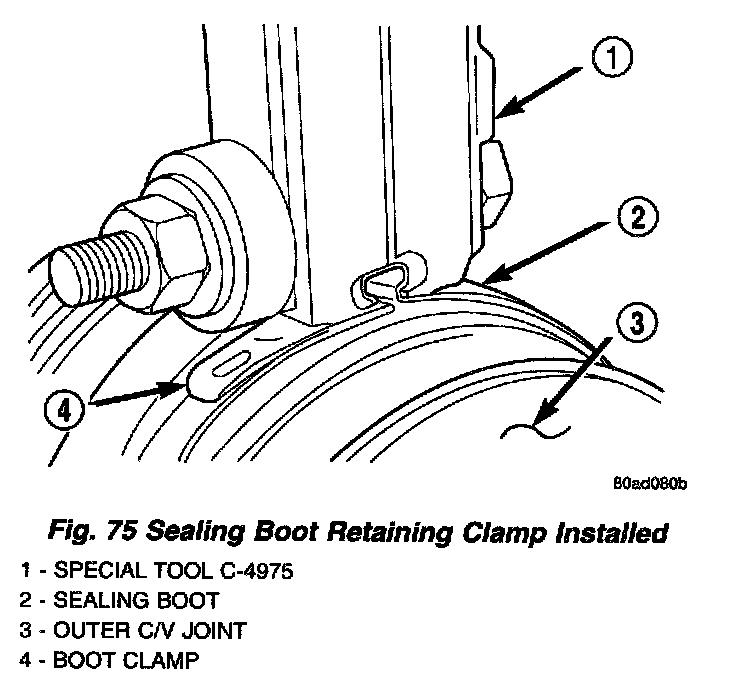 1
2
3
4
80ad080b

Fig. 75 Sealing Boot Retaining Clamp Installed

1 - SPECIAL TOOL C-4975
2 - SEALING BOOT
3 - OUTER C/V JOINT
4 - BOOT CLAMP