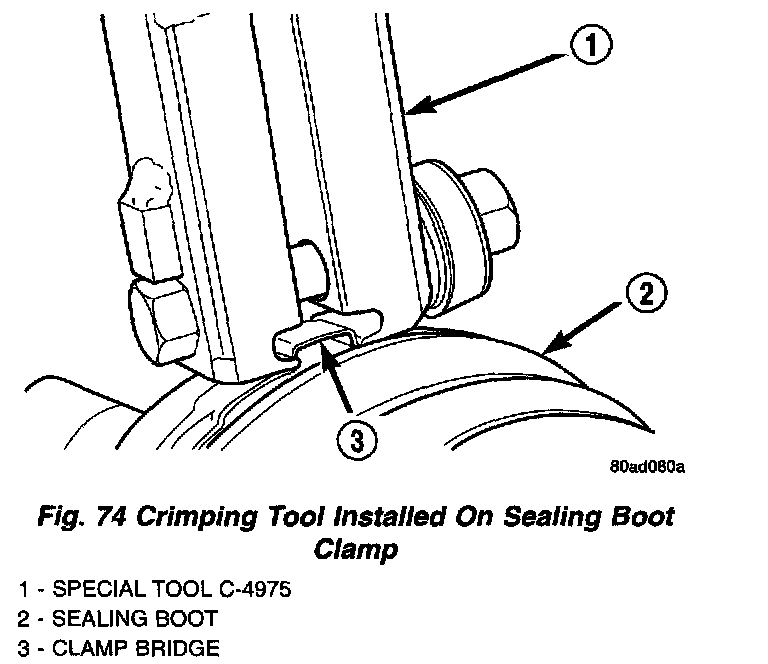 1

2

3

80ad080a

Fig. 74 Crimping Tool Installed On Sealing Boot Clamp

1 - SPECIAL TOOL C-4975
2 - SEALING BOOT
3 - CLAMP BRIDGE