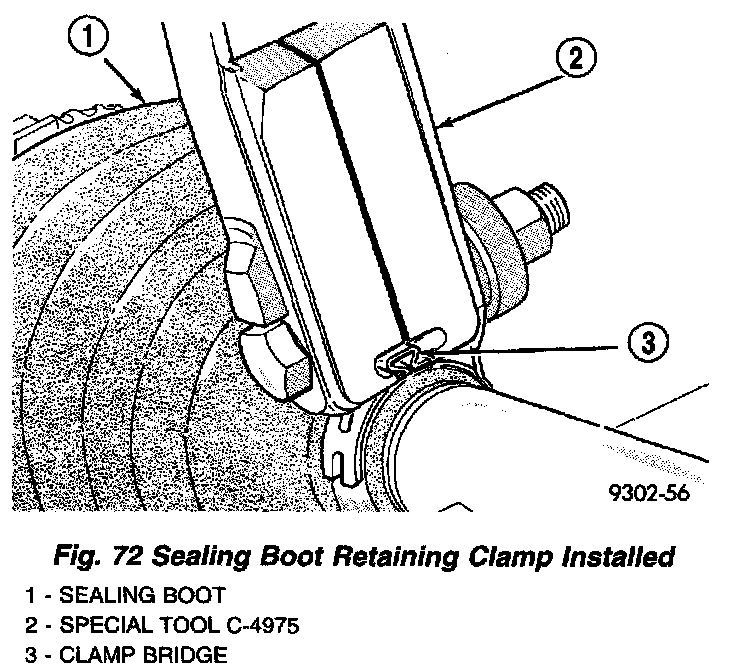 1

2

3

9302-56

Fig. 72 Sealing Boot Retaining Clamp Installed

1 - SEALING BOOT
2 - SPECIAL TOOL C-4975
3 - CLAMP BRIDGE