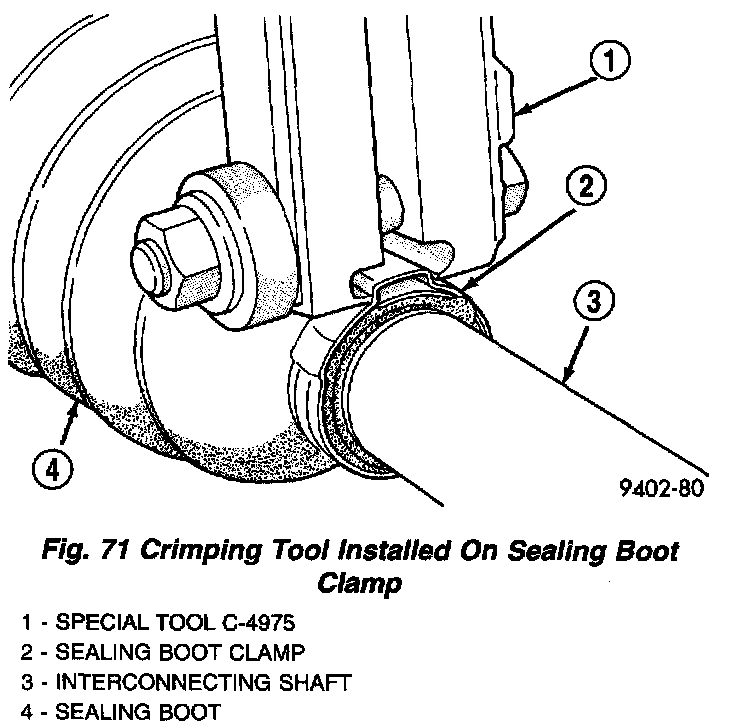 1

2

3

4

9402-80

Fig. 71 Crimping Tool Installed On Sealing Boot Clamp

1 - SPECIAL TOOL C-4975
2 - SEALING BOOT CLAMP
3 - INTERCONNECTING SHAFT
4 - SEALING BOOT