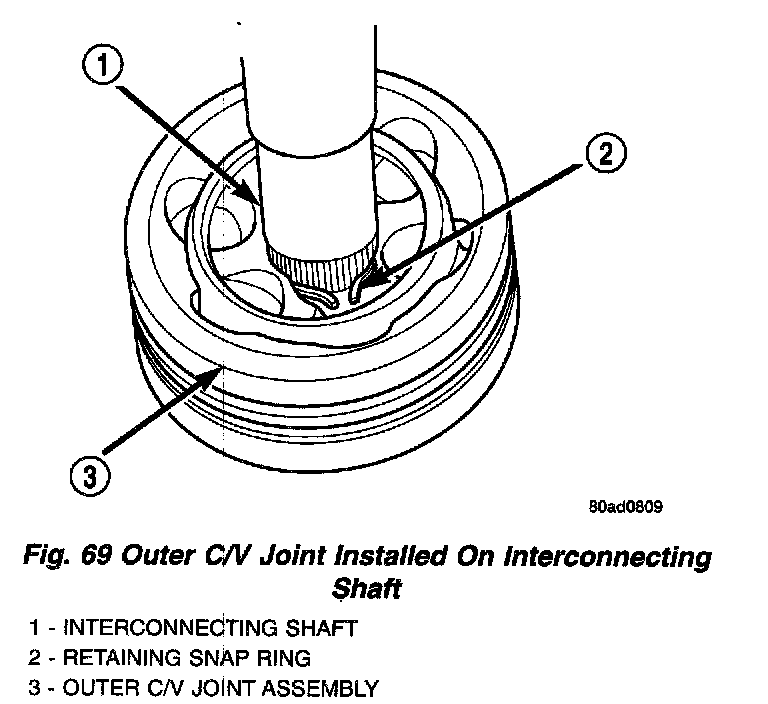 1

2

3

80ad0809

Fig. 69 Outer C/V Joint Installed On Interconnecting Shaft

1 - INTERCONNECTING SHAFT
2 - RETAINING SNAP RING
3 - OUTER C/V JOINT ASSEMBLY