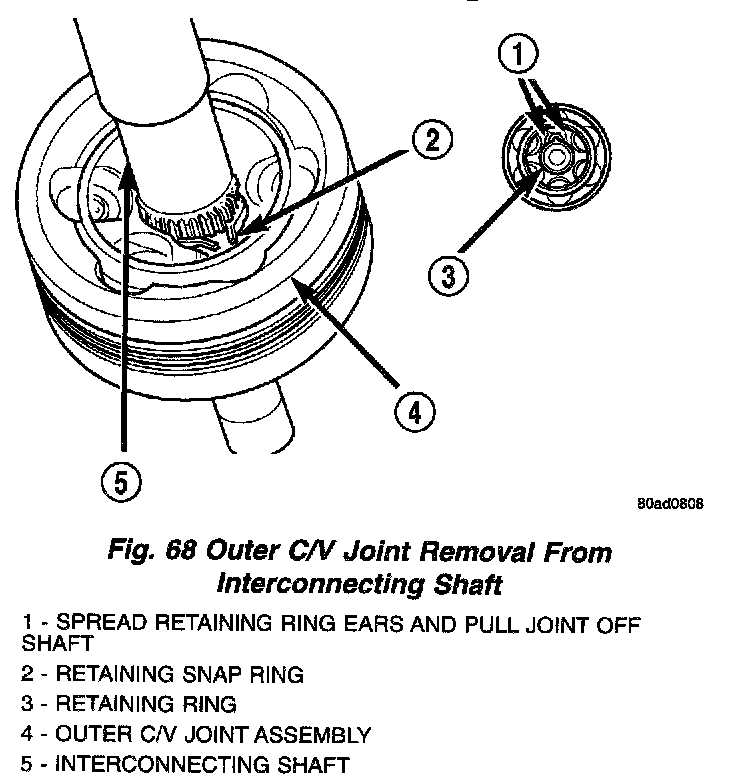 1

2

3

4

5

80ad0808

Fig. 68 Outer C/V Joint Removal From Interconnecting Shaft

1 - SPREAD RETAINING RING EARS AND PULL JOINT OFF SHAFT

2 - RETAINING SNAP RING

3 - RETAINING RING

4 - OUTER C/V JOINT ASSEMBLY

5 - INTERCONNECTING SHAFT