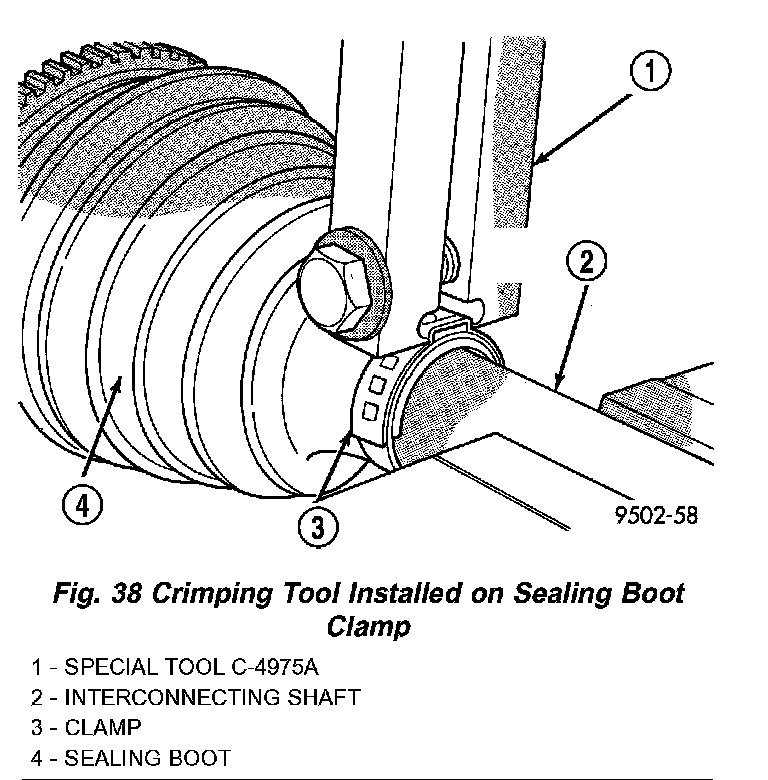 1

2

4

3

9502-58

Fig. 38 Crimping Tool Installed on Sealing Boot Clamp

1 - SPECIAL TOOL C-4975A
2 - INTERCONNECTING SHAFT
3 - CLAMP
4 - SEALING BOOT