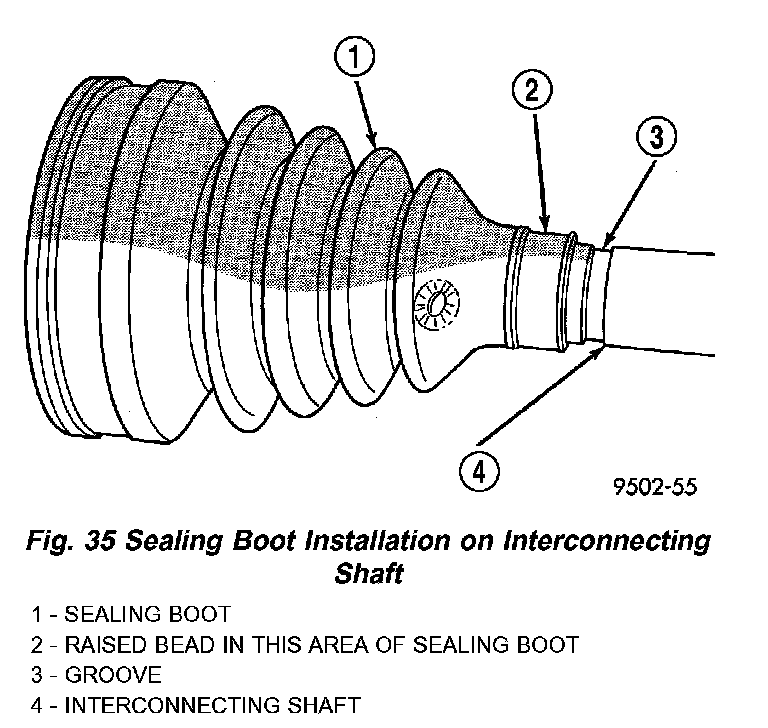 1

2

3

4

9502-55

Fig. 35 Sealing Boot Installation on Interconnecting Shaft

1 - SEALING BOOT
2 - RAISED BEAD IN THIS AREA OF SEALING BOOT
3 - GROOVE
4 - INTERCONNECTING SHAFT